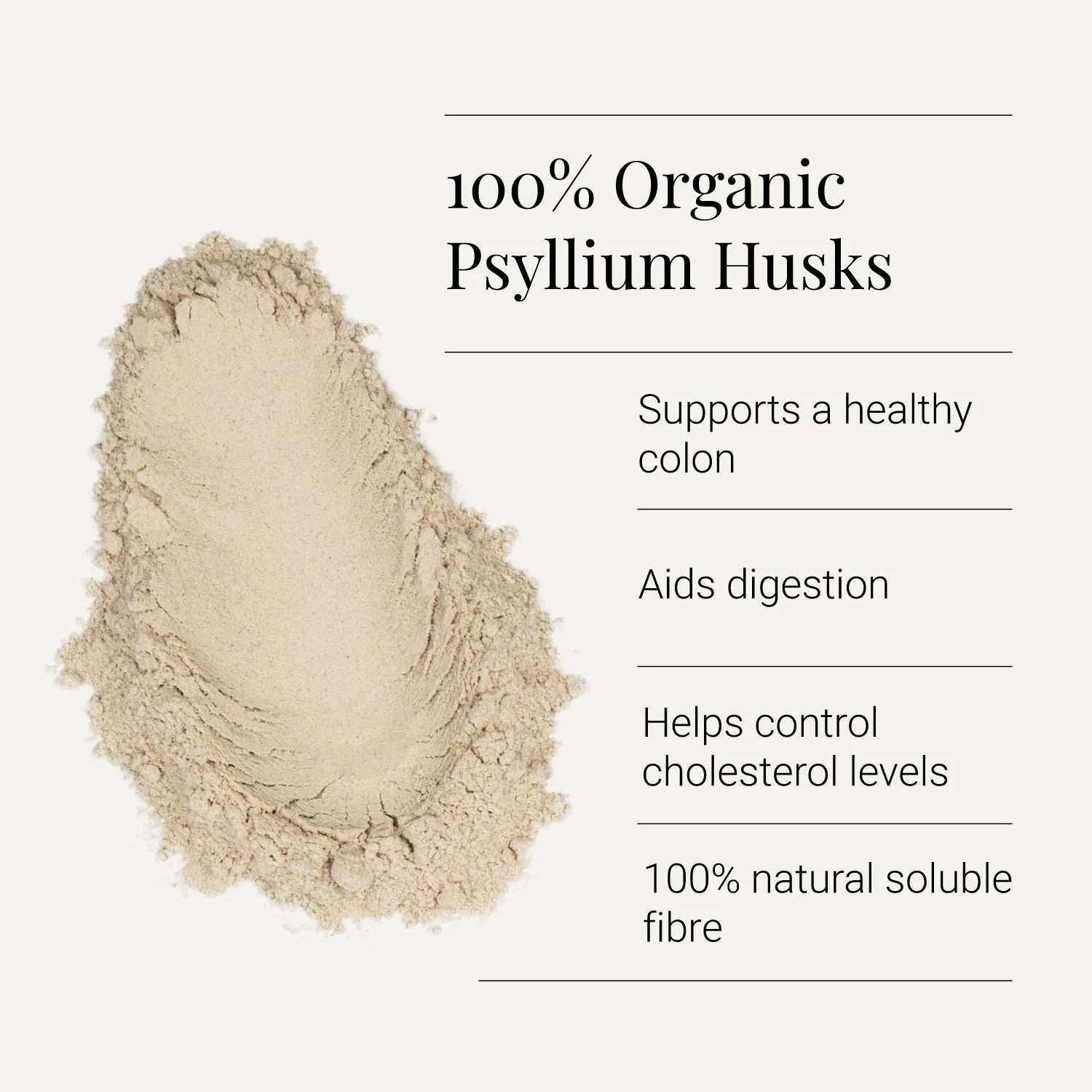 100% Organic Psyllium Husks

Supports a healthy colon

Aids digestion

Helps control cholesterol levels

100% natural soluble fibre