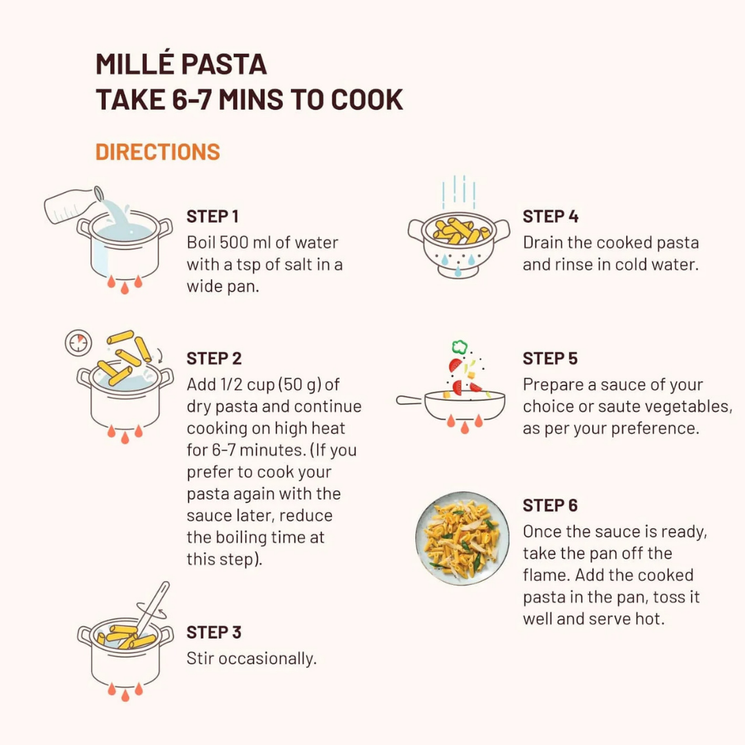 MILLÉ PASTA
TAKE 6-7 MINS TO COOK

DIRECTIONS

STEP 1
Boil 500 ml of water with a tsp of salt in a wide pan.

STEP 2
Add 1/2 cup (50 g) of dry pasta and continue cooking on high heat for 6-7 minutes. (If you prefer to cook your pasta again with the sauce later, reduce the boiling time at this step).

STEP 3
Stir occasionally.

STEP 4
Drain the cooked pasta and rinse in cold water.

STEP 5
Prepare a sauce of your choice or saute vegetables, as per your preference.

STEP 6
Once the sauce is ready, take the pan off the flame. Add the cooked pasta in the pan, toss it well and serve hot.