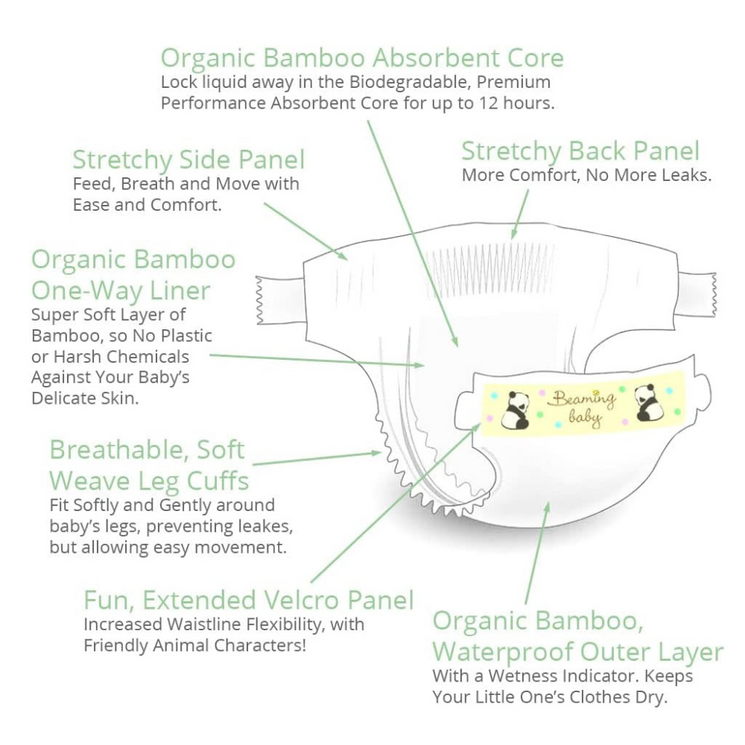 Organic Bamboo Absorbent Core
Lock liquid away in the Biodegradable, Premium Performance Absorbent Core for up to 12 hours.

Stretchy Side Panel
Feed, Breath and Move with Ease and Comfort.

Stretchy Back Panel
More Comfort, No More Leaks.

Organic Bamboo One-Way Liner
Super Soft Layer of Bamboo, so No Plastic or Harsh Chemicals Against Your Baby's Delicate Skin.

Beaming baby

Breathable, Soft Weave Leg Cuffs
Fit Softly and Gently around baby's legs, preventing leakes, but allowing easy movement.

Fun, Extended Velcro Panel
Increased Waistline Flexibility, with Friendly Animal Characters!

Organic Bamboo, Waterproof Outer Layer
With a Wetness Indicator. Keeps Your Little One's Clothes Dry.