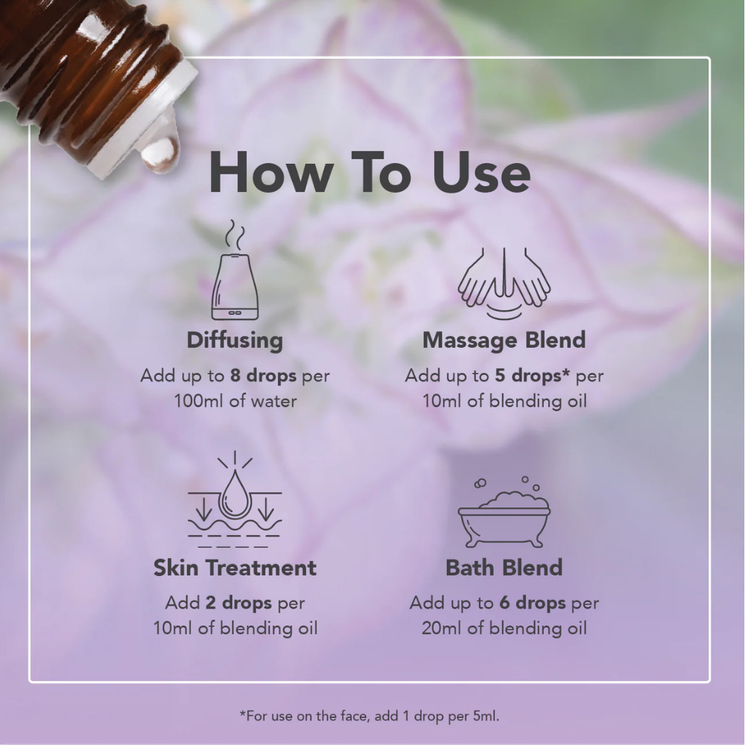 How To Use

Diffusing
Add up to 8 drops per 100ml of water

Massage Blend
Add up to 5 drops* per 10ml of blending oil

Skin Treatment
Add 2 drops per 10ml of blending oil

Bath Blend
Add up to 6 drops per 20ml of blending oil

*For use on the face, add 1 drop per 5ml.